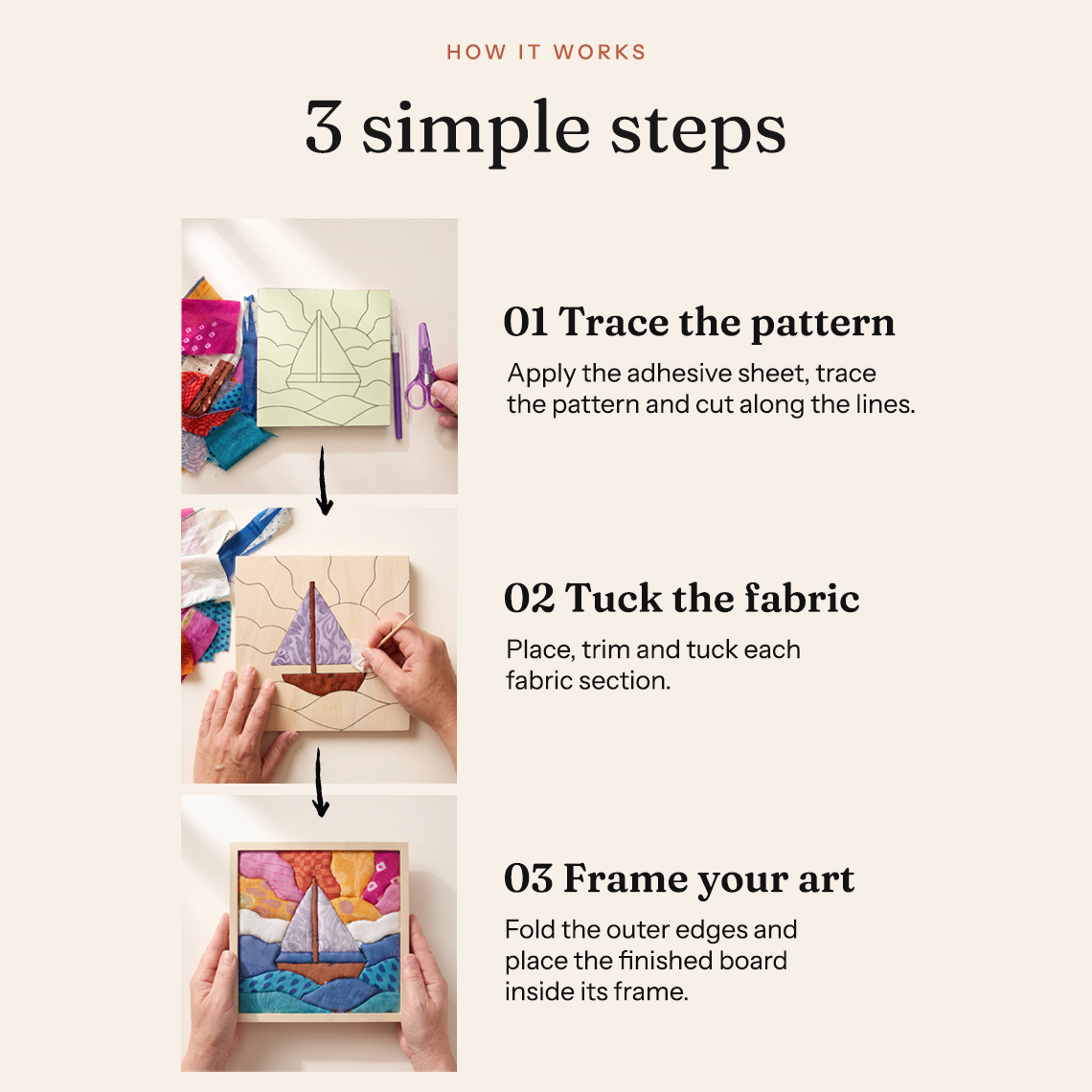 HOW IT WORKS

3 simple steps

01 Trace the pattern

Apply the adhesive sheet, trace the pattern and cut along the lines.

02 Tuck the fabric

Place, trim and tuck each fabric section.

03 Frame your art

Fold the outer edges and place the finished board inside its frame.